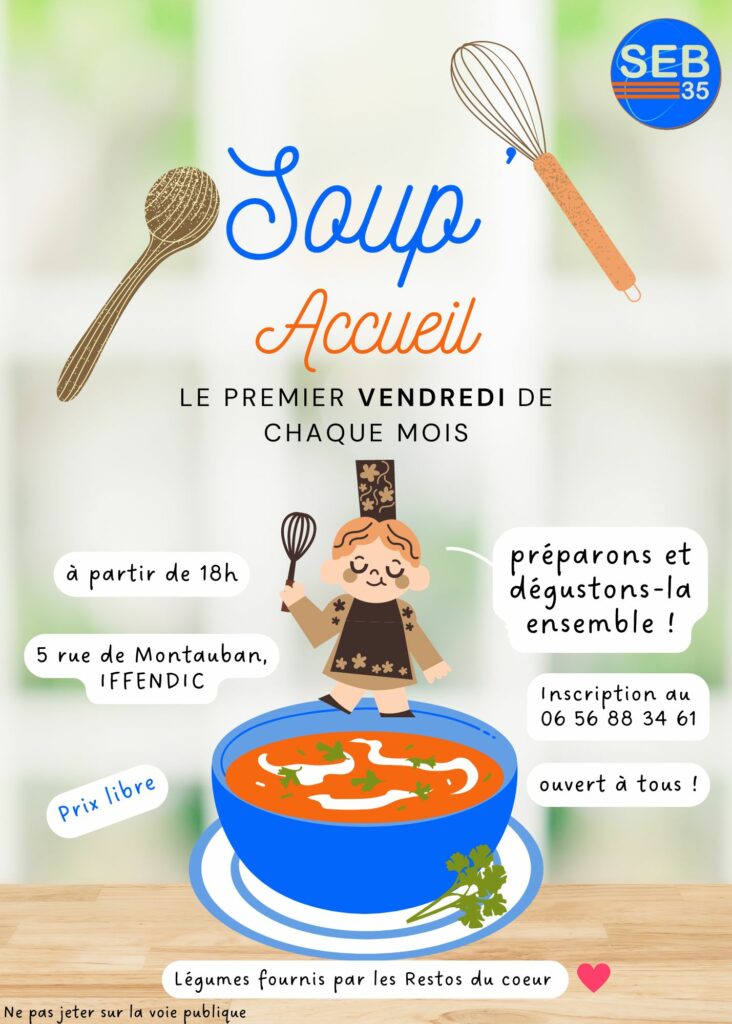 SEB 35

Soup'
Accueil

LE PREMIER VENDREDI DE CHAQUE MOIS

à partir de 18h

5 rue de Montauban, IFFENDIC

Prix libre

préparons et dégustons-la ensemble !

Inscription au 06 56 88 34 61

ouvert à tous !

Légumes fournis par les Restos du coeur

Ne pas jeter sur la voie publique